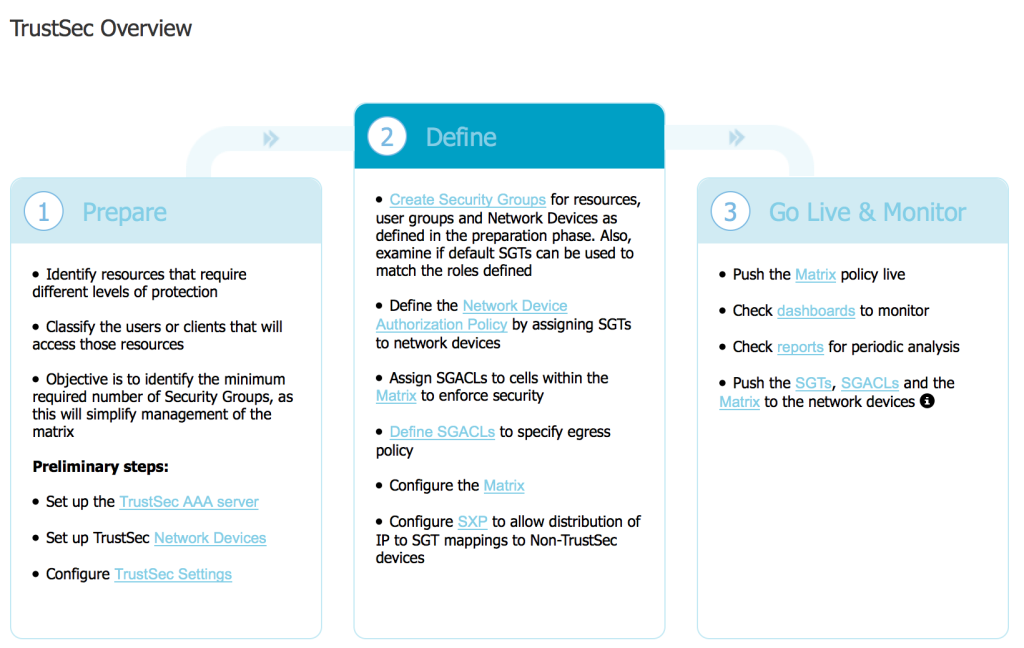 TrustSec Overview

1 Prepare

• Identify resources that require different levels of protection

• Classify the users or clients that will access those resources

• Objective is to identify the minimum required number of Security Groups, as this will simplify management of the matrix

Preliminary steps:

• Set up the TrustSec AAA server

• Set up TrustSec Network Devices

• Configure TrustSec Settings

2 Define

• Create Security Groups for resources, user groups and Network Devices as defined in the preparation phase. Also, examine if default SGTs can be used to match the roles defined

• Define the Network Device Authorization Policy by assigning SGTs to network devices

• Assign SGACLs to cells within the Matrix to enforce security

• Define SGACLs to specify egress policy

• Configure the Matrix

• Configure SXP to allow distribution of IP to SGT mappings to Non-TrustSec devices

3 Go Live & Monitor

• Push the Matrix policy live

• Check dashboards to monitor

• Check reports for periodic analysis

• Push the SGTs, SGACLs and the Matrix to the network devices